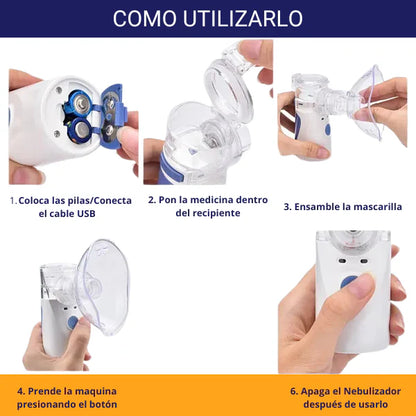 COMO UTILIZARLO

1. Coloca las pilas/Conecta el cable USB

2. Pon la medicina dentro del recipiente

3. Ensamble la mascarilla

4. Prende la maquina presionando el botón

6. Apaga el Nebulizador después de usarlo